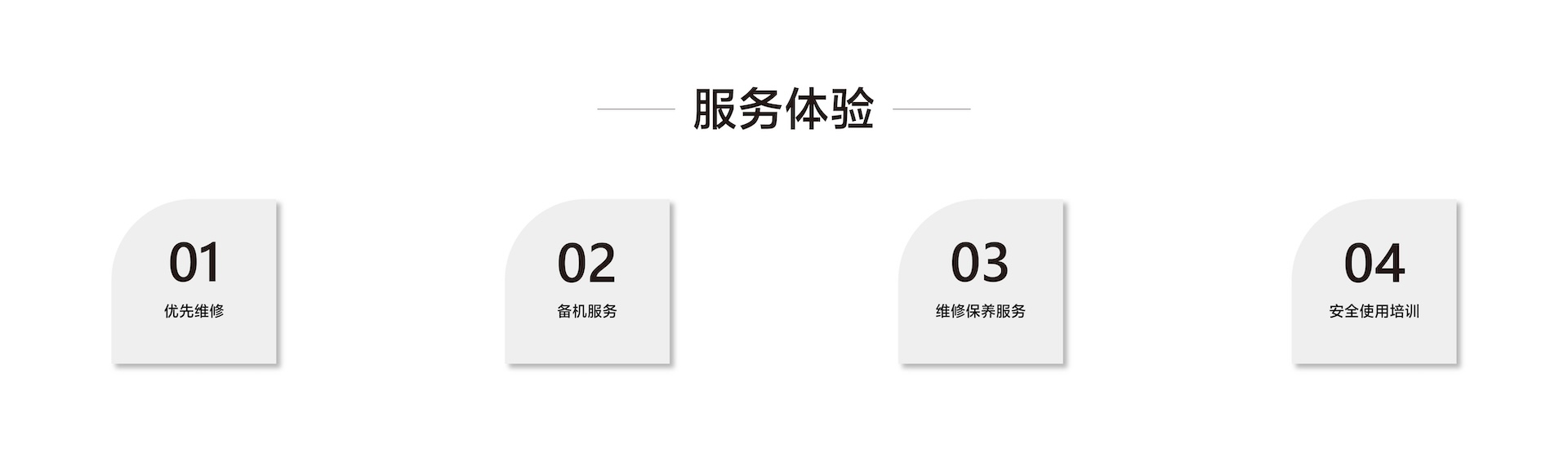 服务体验

01
优先维修

02
备机服务

03
维修保养服务

04
安全使用培训